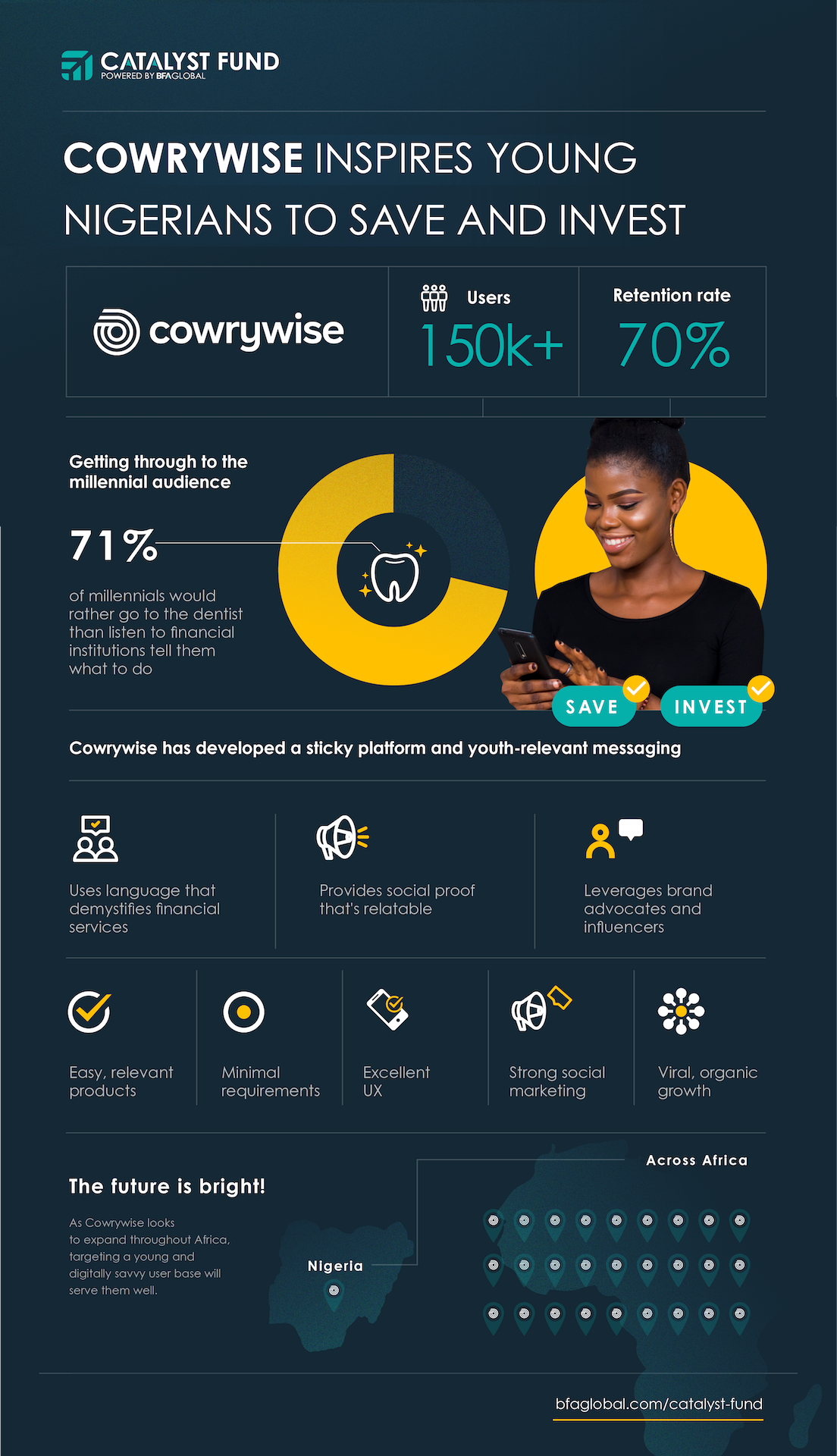 CATALYST FUND
POWERED BY BFAGLOBAL

COWRYWISE INSPIRES YOUNG NIGERIANS TO SAVE AND INVEST

cowrywise

Users
150k+

Retention rate
70%

Getting through to the millennial audience

71%

of millennials would rather go to the dentist than listen to financial institutions tell them what to do

SAVE
INVEST

Cowrywise has developed a sticky platform and youth-relevant messaging

Uses language that demystifies financial services

Provides social proof that's relatable

Leverages brand advocates and influencers

Easy, relevant products

Minimal requirements

Excellent UX

Strong social marketing

Viral, organic growth

The future is bright!

As Cowrywise looks to expand throughout Africa, targeting a young and digitally savvy user base will serve them well.

Nigeria

Across Africa

bfaglobal.com/catalyst-fund