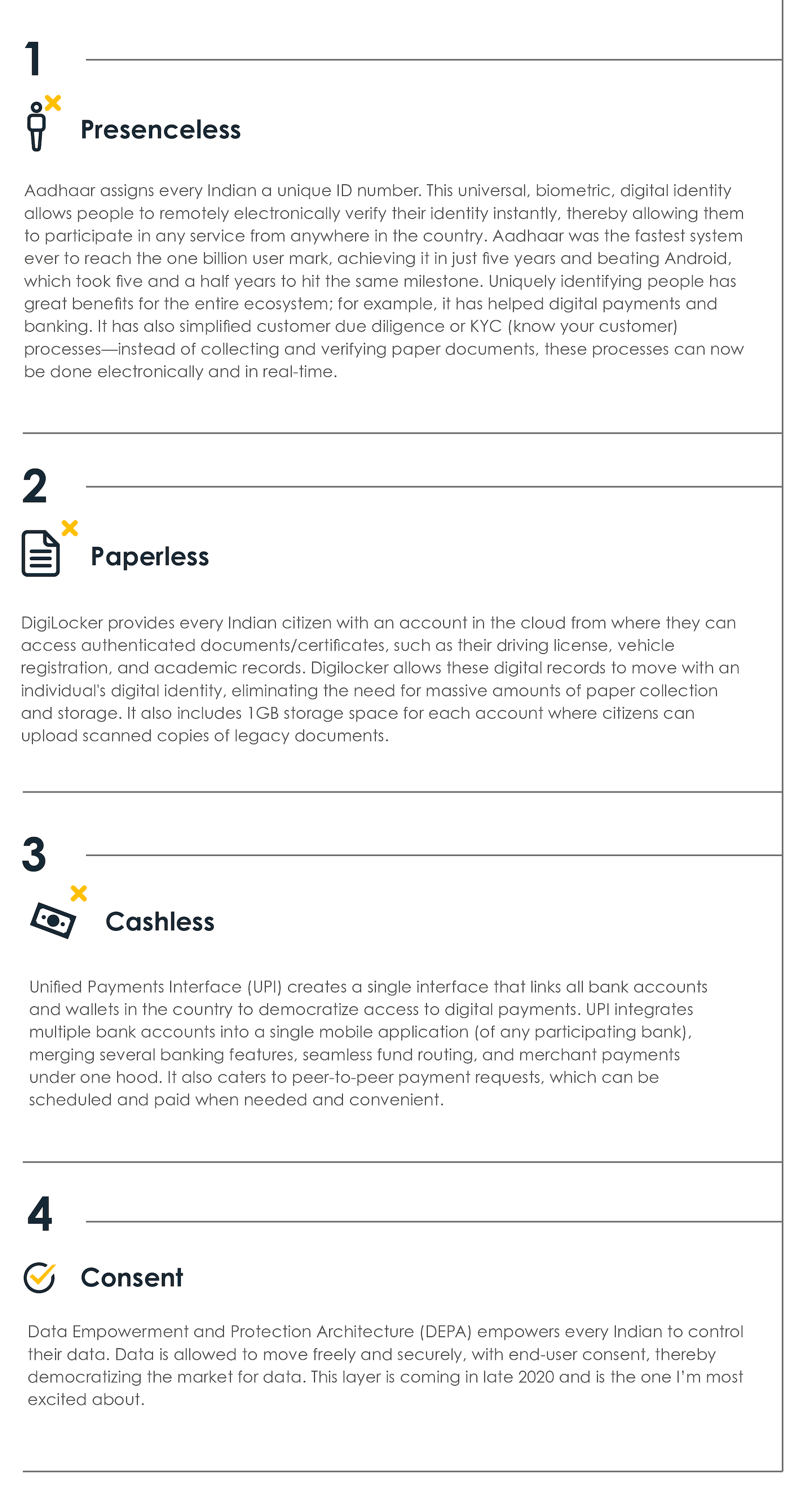 1

Presenceless

Aadhaar assigns every Indian a unique ID number. This universal, biometric, digital identity allows people to remotely electronically verify their identity instantly, thereby allowing them to participate in any service from anywhere in the country. Aadhaar was the fastest system ever to reach the one billion user mark, achieving it in just five years and beating Android, which took five and a half years to hit the same milestone. Uniquely identifying people has great benefits for the entire ecosystem; for example, it has helped digital payments and banking. It has also simplified customer due diligence or KYC (know your customer) processes—instead of collecting and verifying paper documents, these processes can now be done electronically and in real-time.

2

Paperless

DigiLocker provides every Indian citizen with an account in the cloud from where they can access authenticated documents/certificates, such as their driving license, vehicle registration, and academic records. Digilocker allows these digital records to move with an individual's digital identity, eliminating the need for massive amounts of paper collection and storage. It also includes 1GB storage space for each account where citizens can upload scanned copies of legacy documents.

3

Cashless

Unified Payments Interface (UPI) creates a single interface that links all bank accounts and wallets in the country to democratize access to digital payments. UPI integrates multiple bank accounts into a single mobile application (of any participating bank), merging several banking features, seamless fund routing, and merchant payments under one hood. It also caters to peer-to-peer payment requests, which can be scheduled and paid when needed and convenient.

4

Consent

Data Empowerment and Protection Architecture (DEPA) empowers every Indian to control their data. Data is allowed to move freely and securely, with end-user consent, thereby democratizing the market for data. This layer is coming in late 2020 and is the one I'm most excited about.